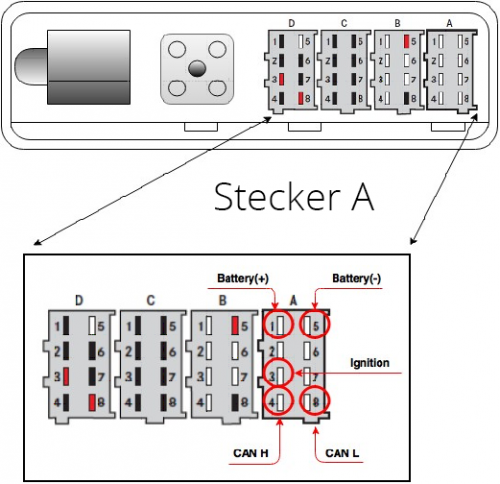 D C B A

1 5
2 6
3 7
4 8

1 5
2 6
3 7
4 8

1 5
2 6
3 7
4 8

1 5
2 6
3 7
4 8

Stecker A

Battery(+) Battery(-)

D C B A

1 5
2 6
3 7
4 8

1 5
2 6
3 7
4 8

1 5
2 6
3 7
4 8

1 5
2 6
3 7
4 8

Ignition

CAN H CAN L